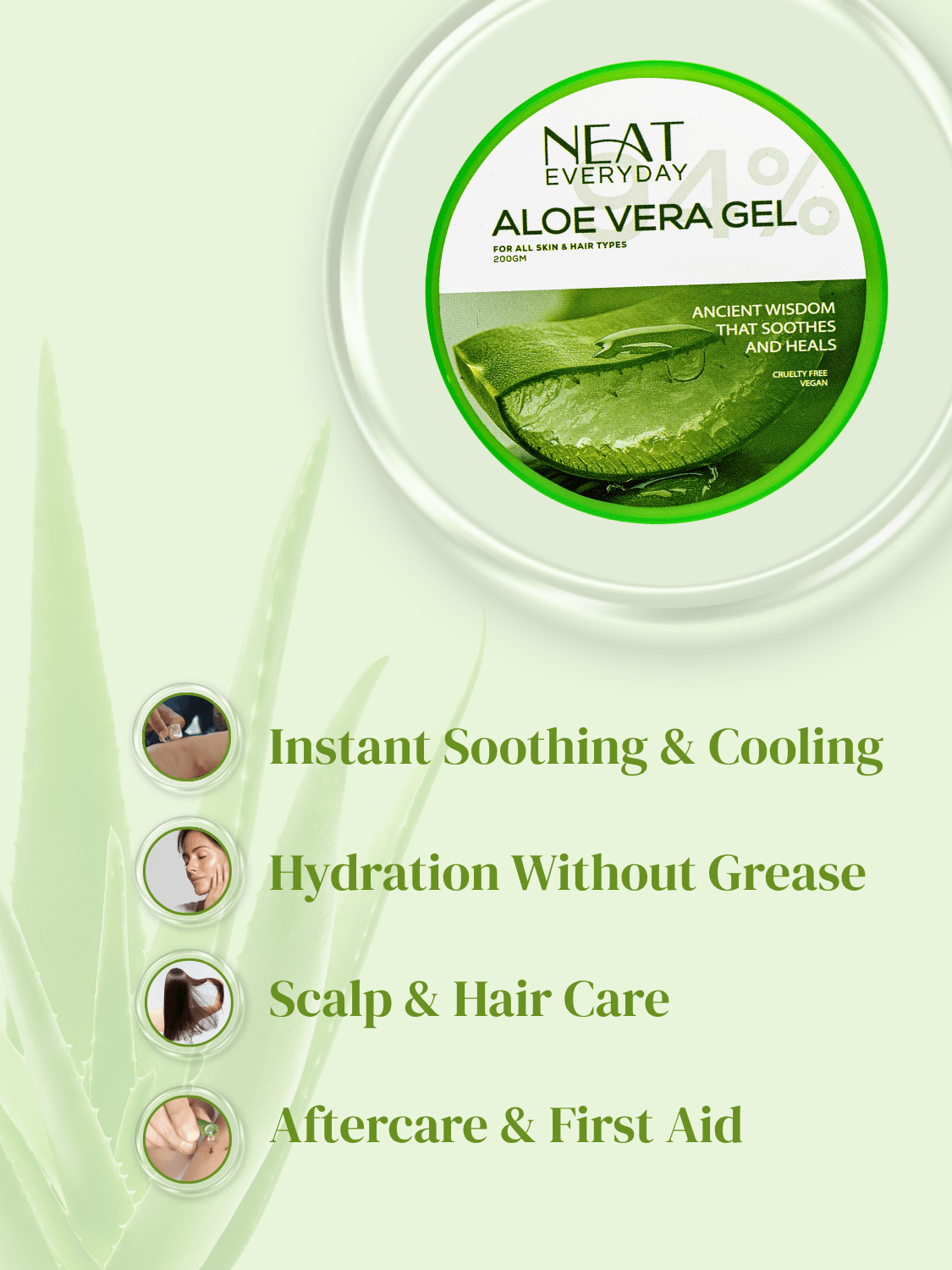 NEAT
EVERYDAY
94%
ALOE VERA GEL
FOR ALL SKIN & HAIR TYPES
200GM

ANCIENT WISDOM THAT SOOTHES AND HEALS
CRUELTY FREE
VEGAN

Instant Soothing & Cooling

Hydration Without Grease

Scalp & Hair Care

Aftercare & First Aid